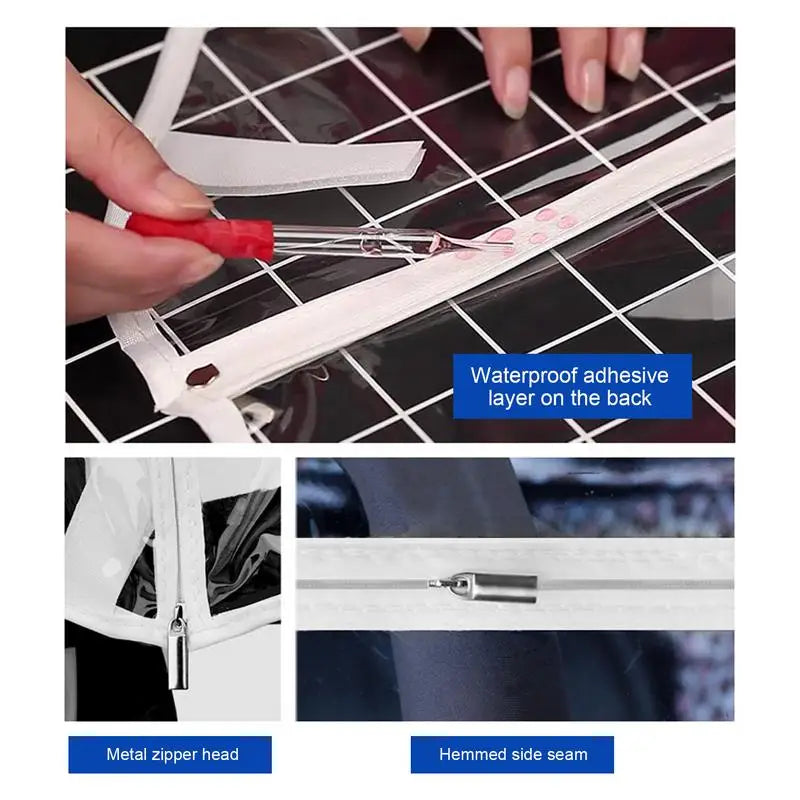 Waterproof adhesive layer on the back

Metal zipper head

Hemmed side seam