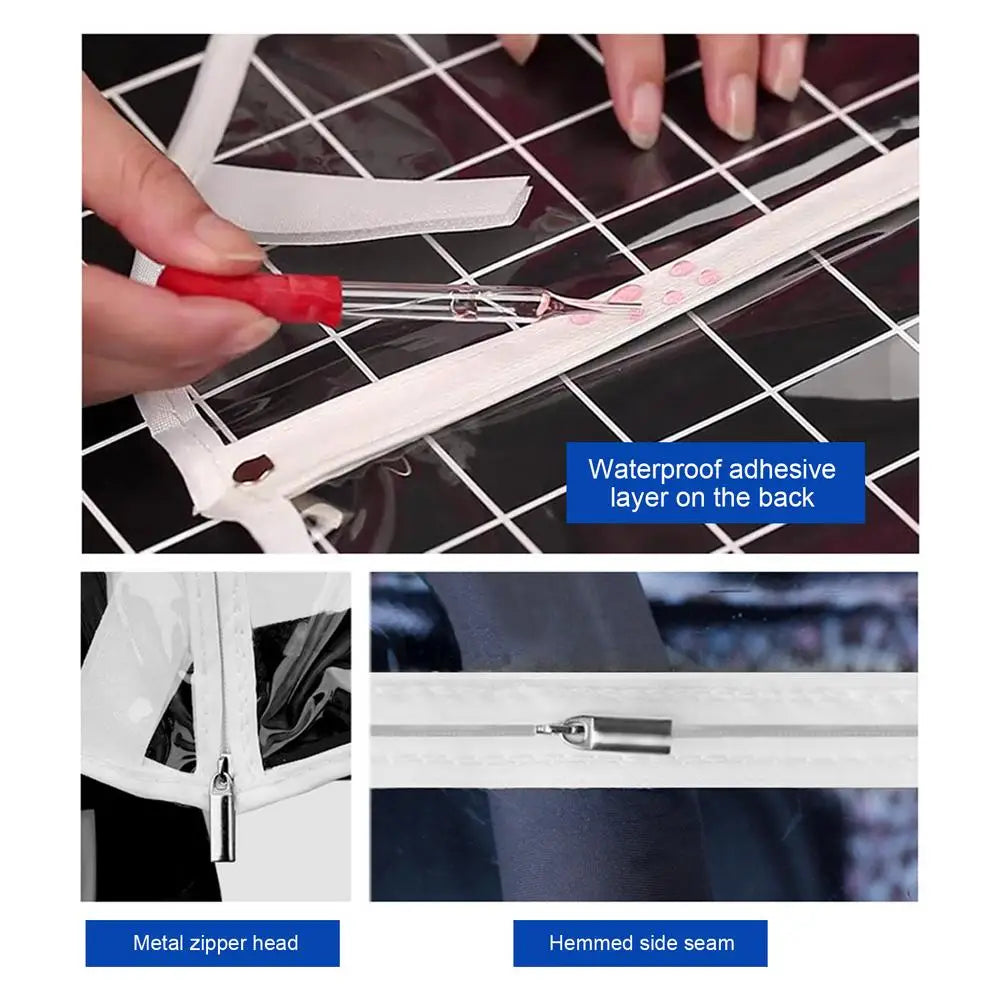 Waterproof adhesive layer on the back

Metal zipper head

Hemmed side seam