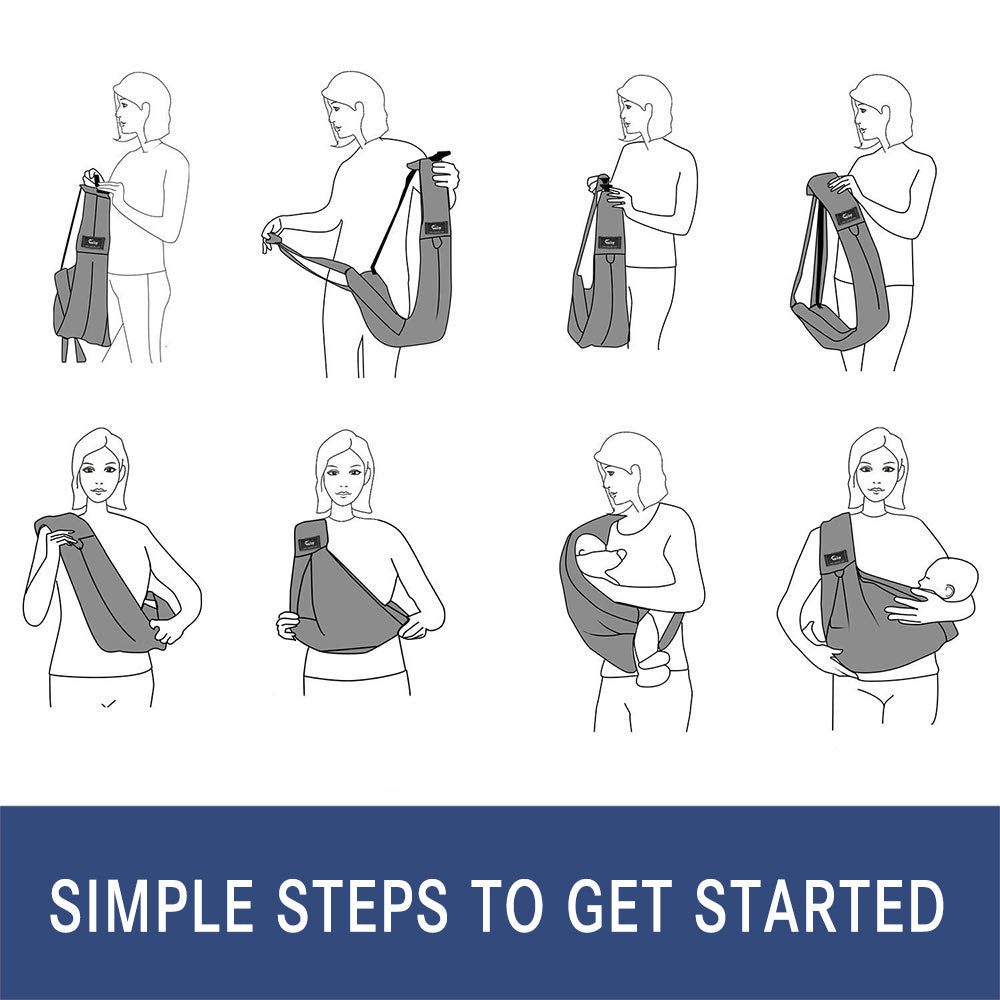 SIMPLE STEPS TO GET STARTED